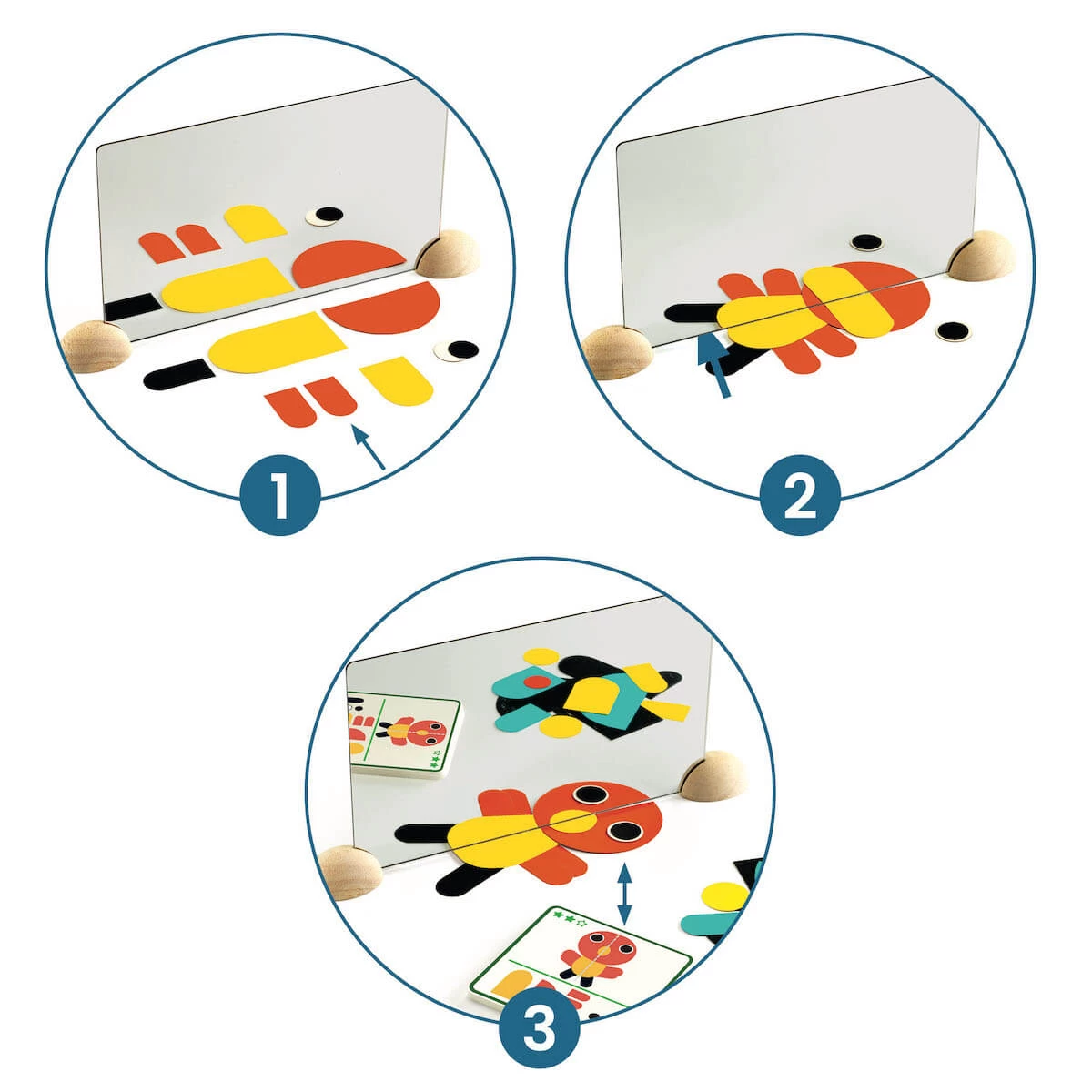 1

2

3